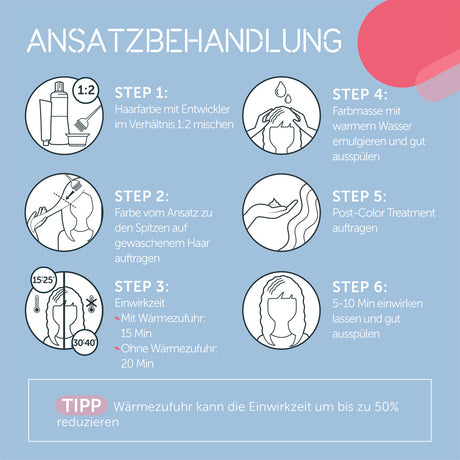 ANSATZBEHANDLUNG

1:2

STEP 1:
Haarfarbe mit Entwickler im Verhältnis 1:2 mischen

STEP 2:
Farbe vom Ansatz zu den Spitzen auf gewaschenem Haar auftragen

15'25'

30'40'

STEP 3:
Einwirkzeit
Mit Wärmezufuhr: 15 Min
Ohne Wärmezufuhr: 20 Min

STEP 4:
Farbmasse mit warmem Wasser emulgieren und gut ausspülen

STEP 5:
Post-Color Treatment auftragen

STEP 6:
5-10 Min einwirken lassen und gut ausspülen

TIPP Wärmezufuhr kann die Einwirkzeit um bis zu 50% reduzieren