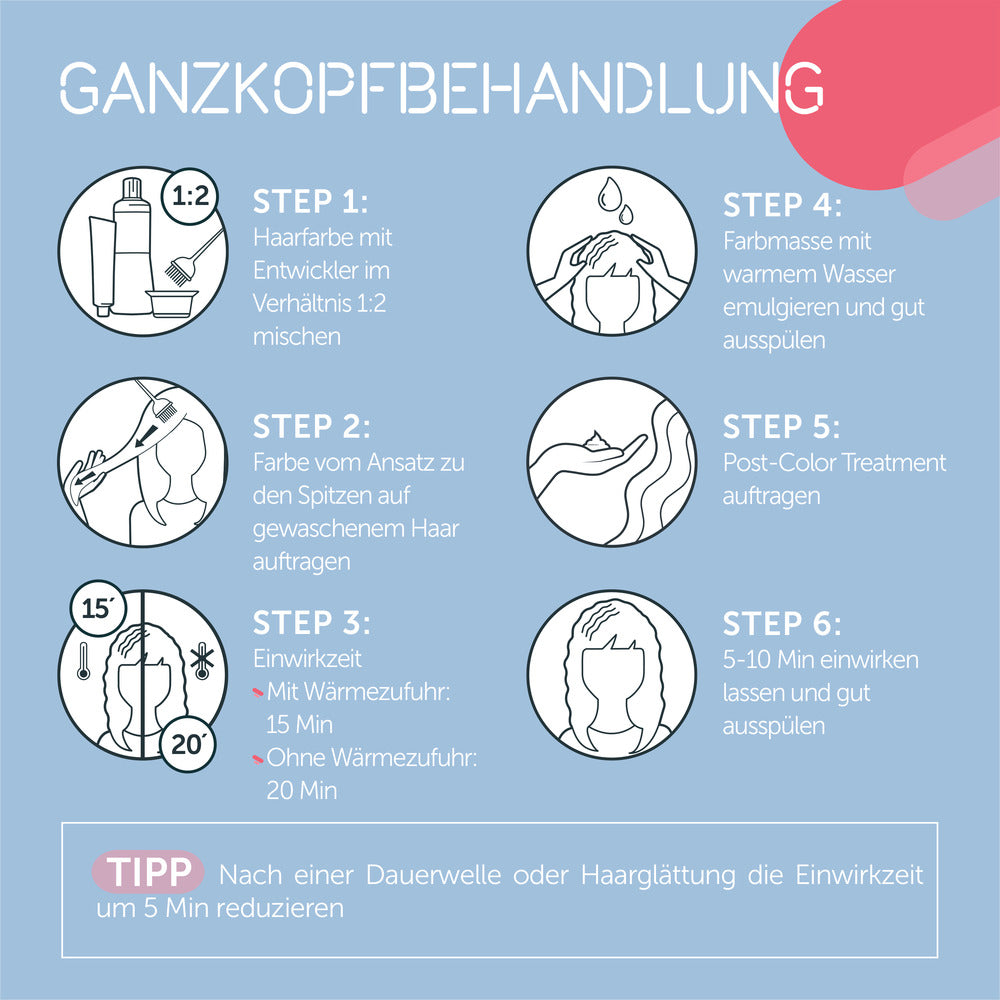 GANZKOPFBEHANDLUNG

1:2

STEP 1:
Haarfarbe mit Entwickler im Verhältnis 1:2 mischen

STEP 2:
Farbe vom Ansatz zu den Spitzen auf gewaschenem Haar auftragen

15´

20´

STEP 3:
Einwirkzeit
Mit Wärmezufuhr: 15 Min
Ohne Wärmezufuhr: 20 Min

STEP 4:
Farbmasse mit warmem Wasser emulgieren und gut ausspülen

STEP 5:
Post-Color Treatment auftragen

STEP 6:
5-10 Min einwirken lassen und gut ausspülen

TIPP Nach einer Dauerwelle oder Haarglättung die Einwirkzeit um 5 Min reduzieren