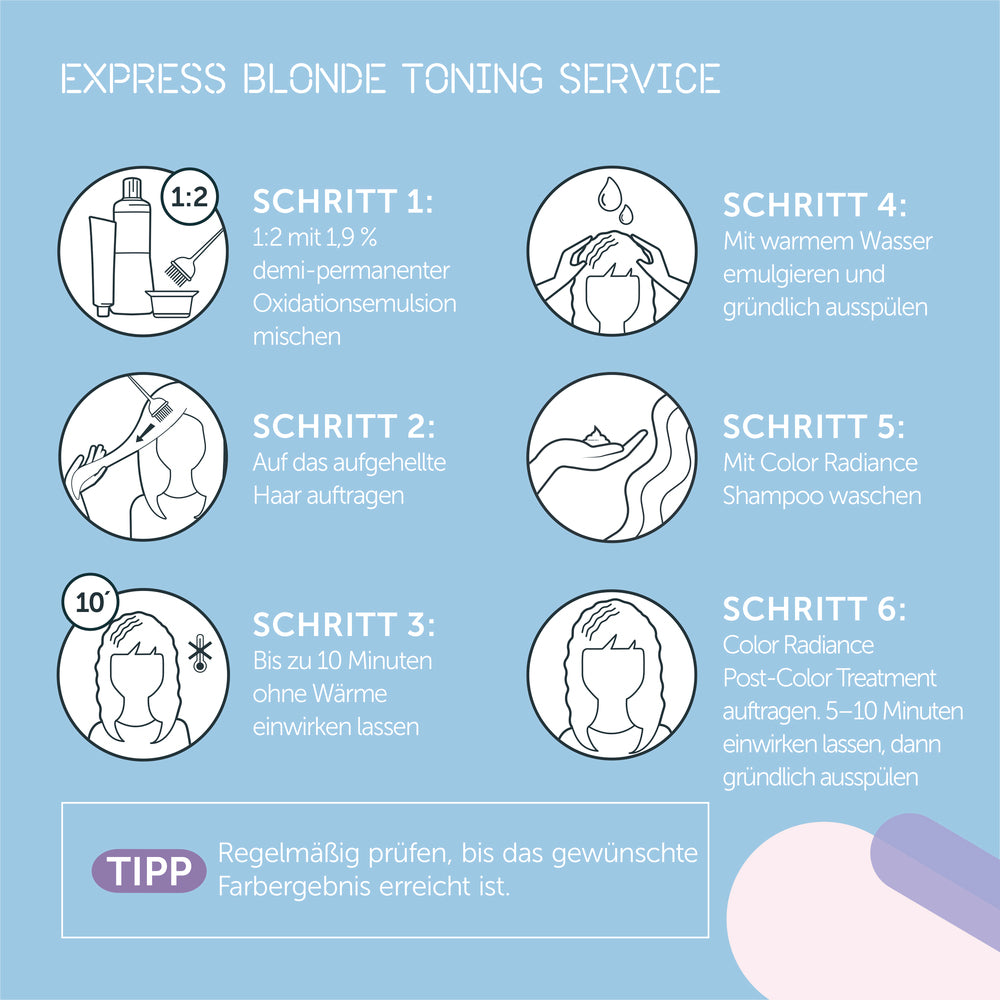 EXPRESS BLONDE TONING SERVICE

1:2

SCHRITT 1:
1:2 mit 1,9 % demi-permanenter Oxidationsemulsion mischen

SCHRITT 2:
Auf das aufgehellte Haar auftragen

10´

SCHRITT 3:
Bis zu 10 Minuten ohne Wärme einwirken lassen

SCHRITT 4:
Mit warmem Wasser emulgieren und gründlich ausspülen

SCHRITT 5:
Mit Color Radiance Shampoo waschen

SCHRITT 6:
Color Radiance Post-Color Treatment auftragen. 5–10 Minuten einwirken lassen, dann gründlich ausspülen

TIPP Regelmäßig prüfen, bis das gewünschte Farbergebnis erreicht ist.