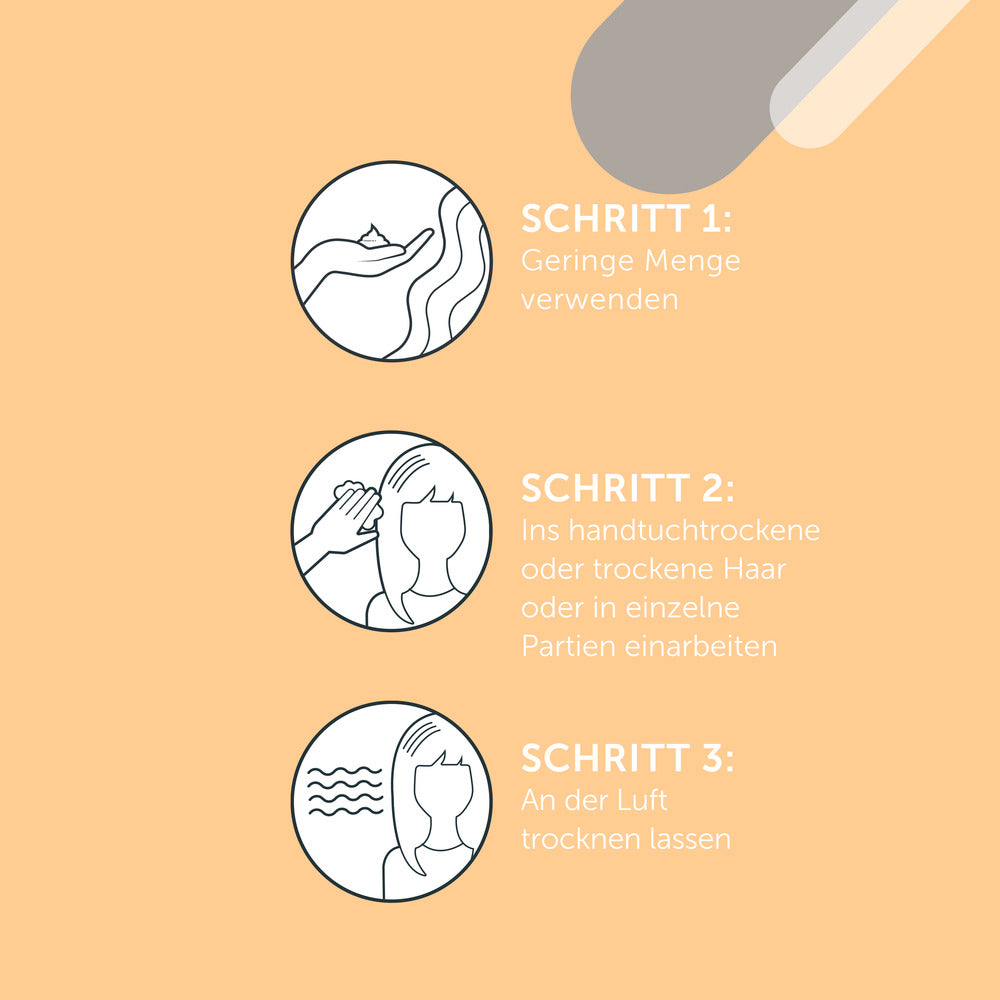 SCHRITT 1:
Geringe Menge verwenden

SCHRITT 2:
Ins handtuchtrockene oder trockene Haar oder in einzelne Partien einarbeiten

SCHRITT 3:
An der Luft trocknen lassen